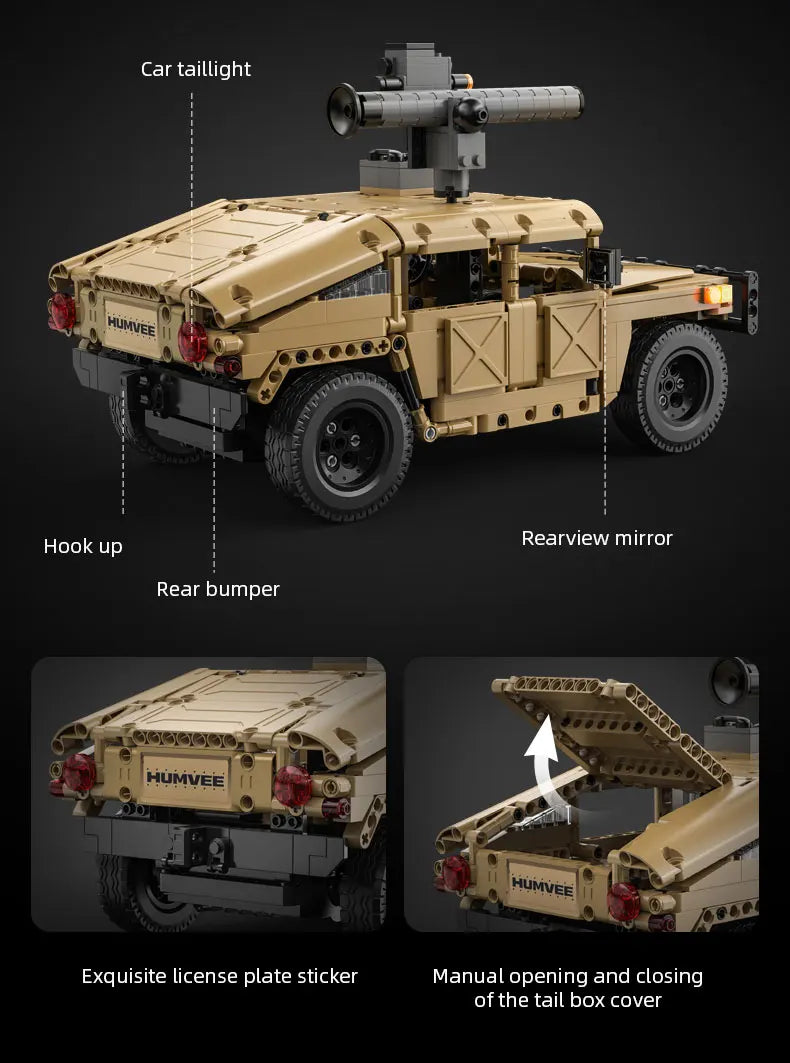 Car taillight

HUMVEE

Hook up

Rear bumper

Rearview mirror

HUMVEE

HUMVEE

Exquisite license plate sticker

Manual opening and closing of the tail box cover