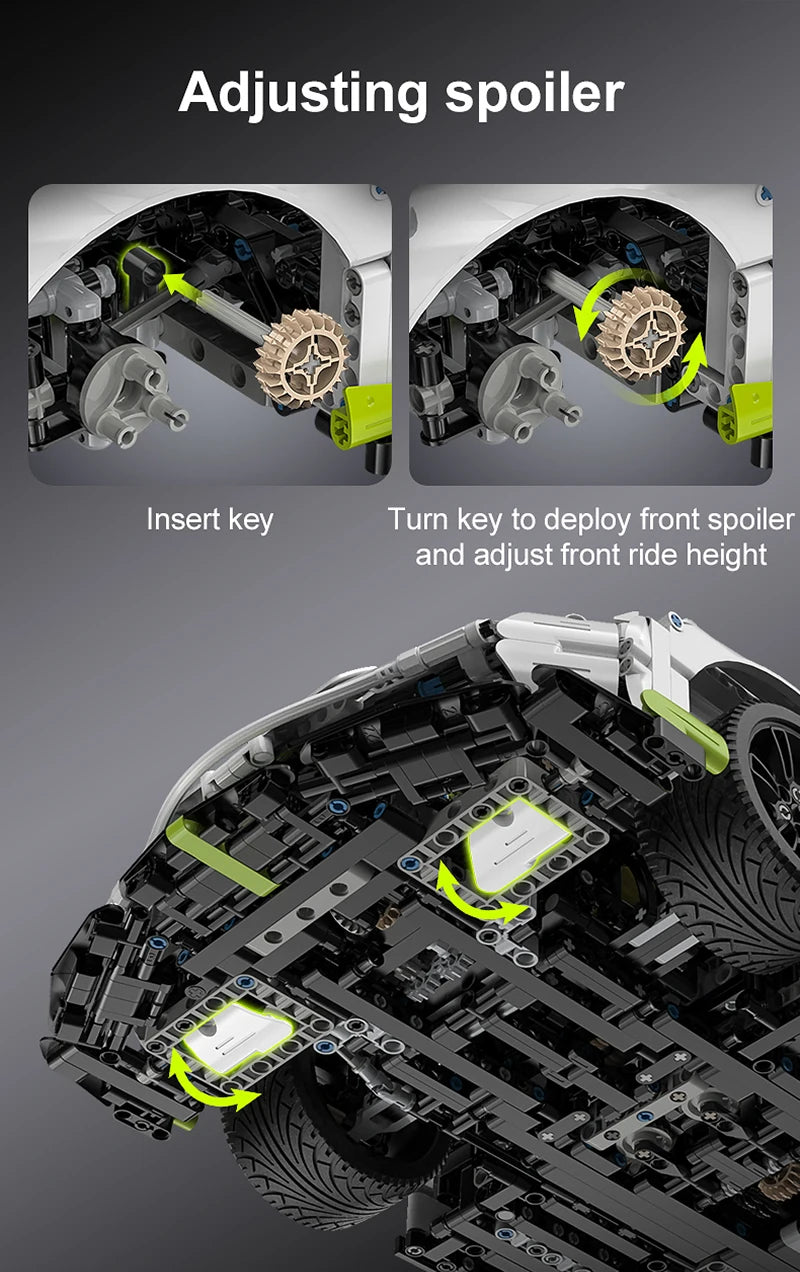 Adjusting spoiler

Insert key

Turn key to deploy front spoiler and adjust front ride height