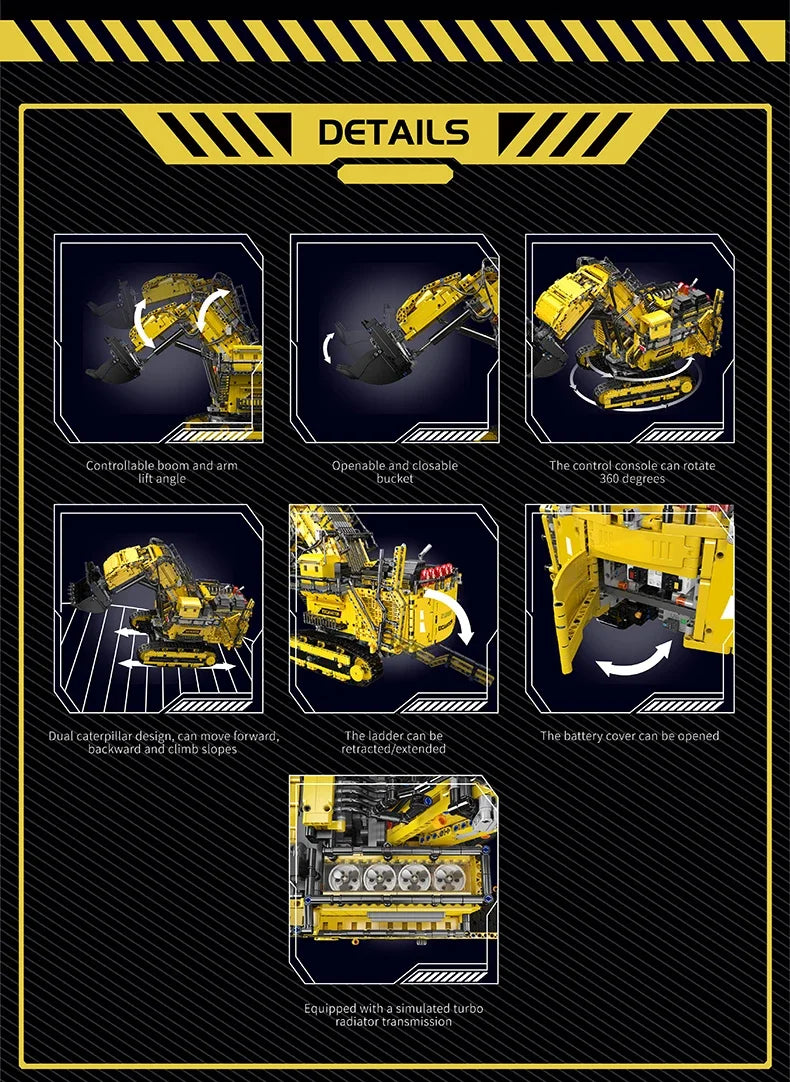 DETAILS

Controllable boom and arm lift angle

Openable and closable bucket

The control console can rotate 360 degrees

Dual caterpillar design, can move forward, backward and climb slopes

The ladder can be retracted/extended

The battery cover can be opened

Equipped with a simulated turbo radiator transmission